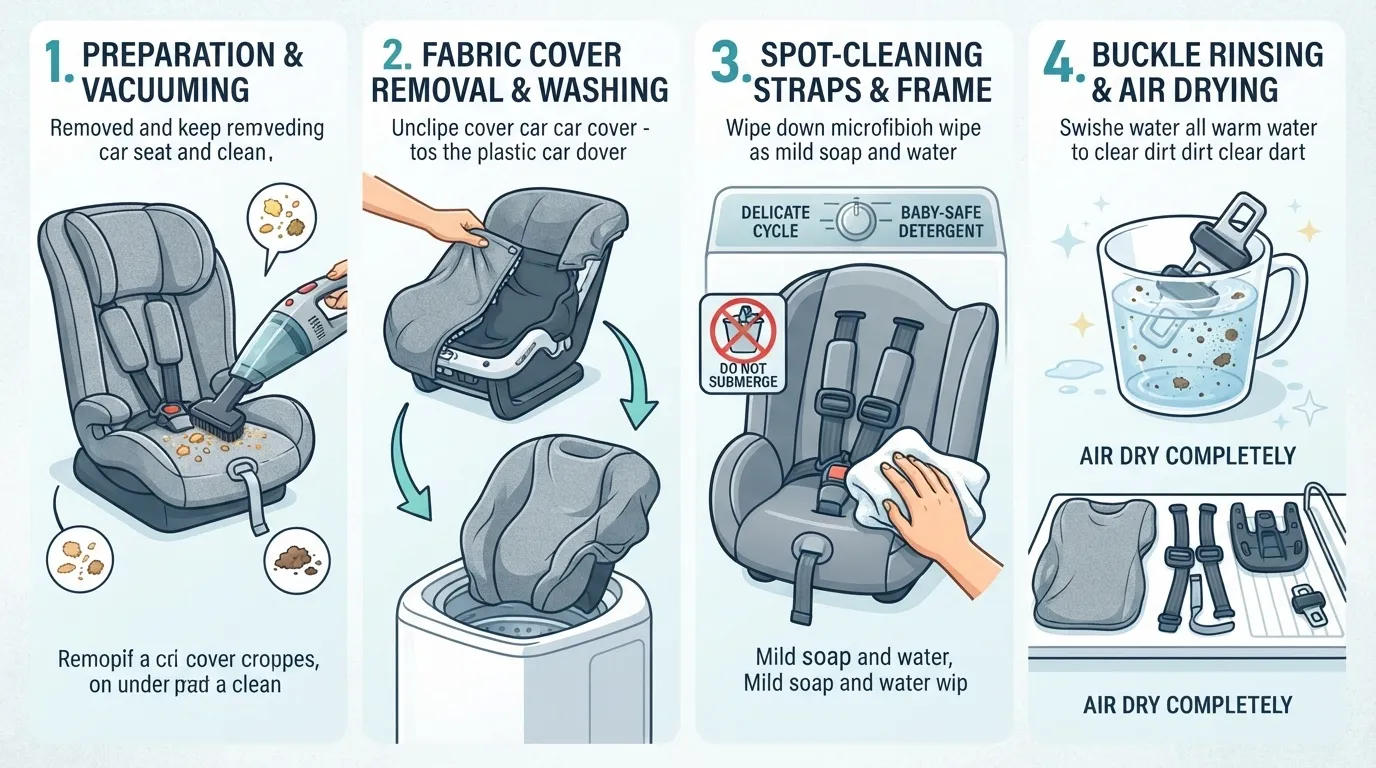 1. PREPARATION & VACUUMING

Removed and keep remveding car seat and clean,

Remopif a cri cover croppes, on under pad a clean

2. FABRIC COVER REMOVAL & WASHING

Unclipe cover car car cover - tos the plastic car dover

3. SPOT-CLEANING STRAPS & FRAME

Wipe down microfibioh wipe as mild soap and water

DELICATE CYCLE

BABY-SAFE DETERGENT

DO NOT SUBMERGE

Mild soap and water, Mild soap and water wip

4. BUCKLE RINSING & AIR DRYING

Swishe water all warm water to clear dirt dirt clear dart

AIR DRY COMPLETELY

AIR DRY COMPLETELY